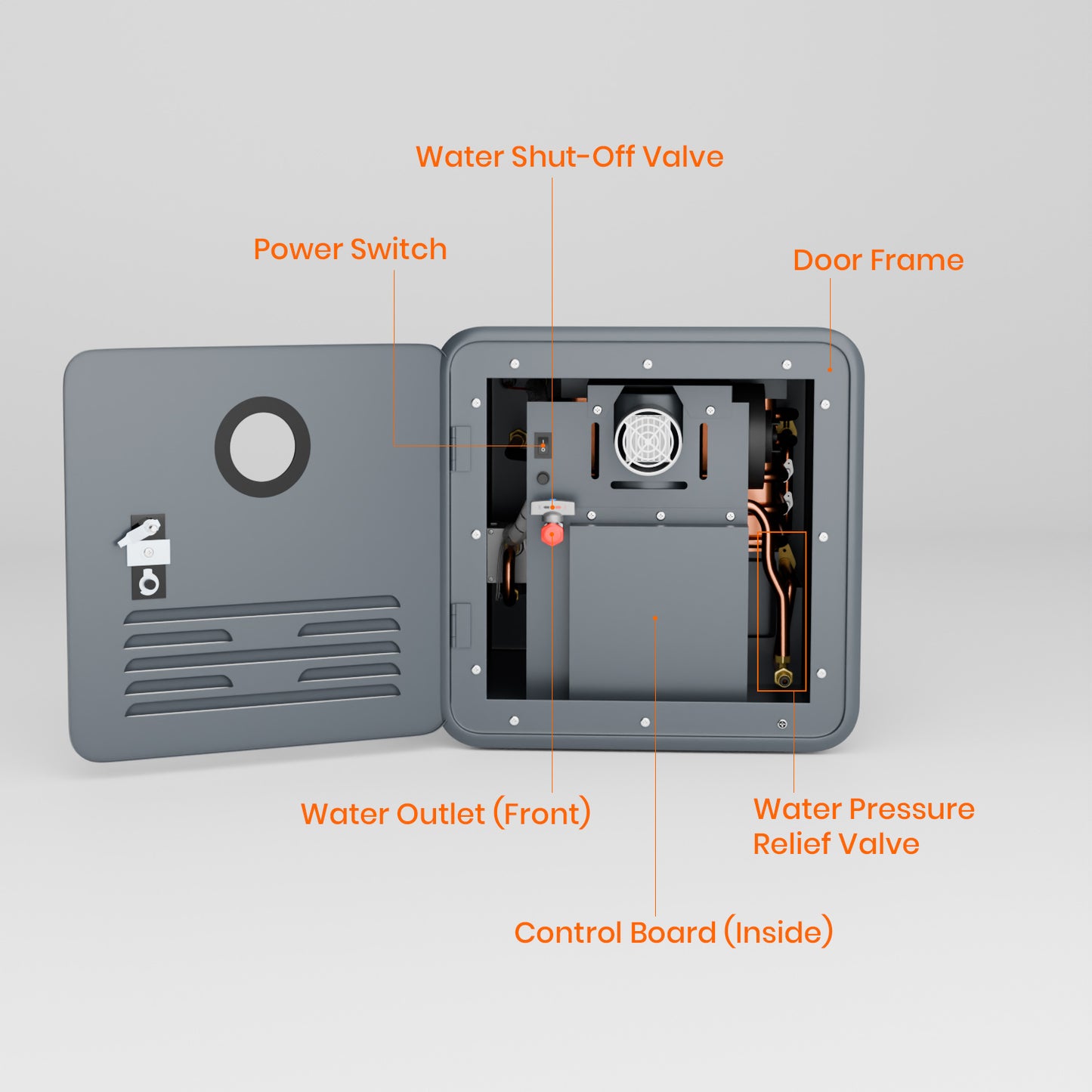 Water Shut-Off Valve

Power Switch

Door Frame

Water Outlet (Front)

Water Pressure Relief Valve

Control Board (Inside)